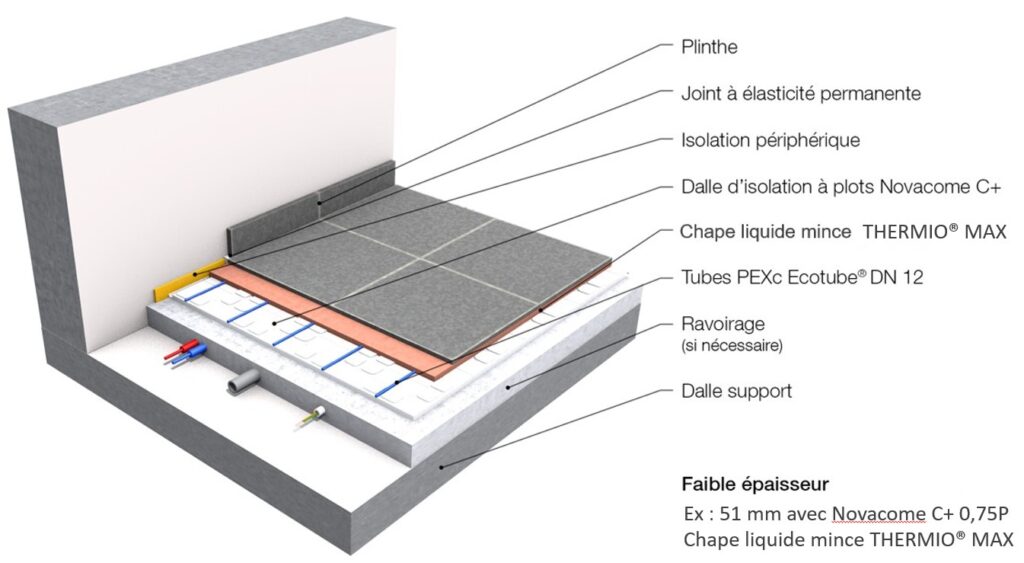 Plinthe

Joint à élasticité permanente

Isolation périphérique

Dalle d'isolation à plots Novacome C+

Chape liquide mince THERMIO® MAX

Tubes PEXc Ecotube® DN 12

Ravoirage
(si nécessaire)

Dalle support

Faible épaisseur

Ex : 51 mm avec Novacome C+ 0,75P
Chape liquide mince THERMIO® MAX