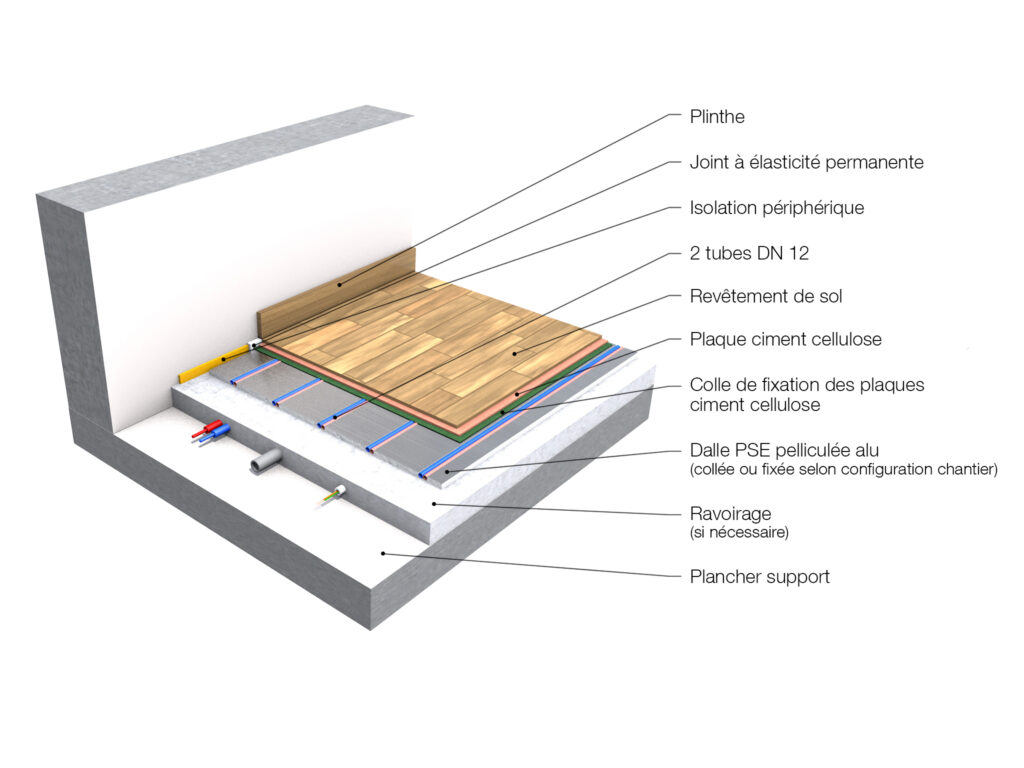 Plinthe

Joint à élasticité permanente

Isolation périphérique

2 tubes DN 12

Revêtement de sol

Plaque ciment cellulose

Colle de fixation des plaques ciment cellulose

Dalle PSE pelliculée alu
(collée ou fixée selon configuration chantier)

Ravoirage
(si nécessaire)

Plancher support